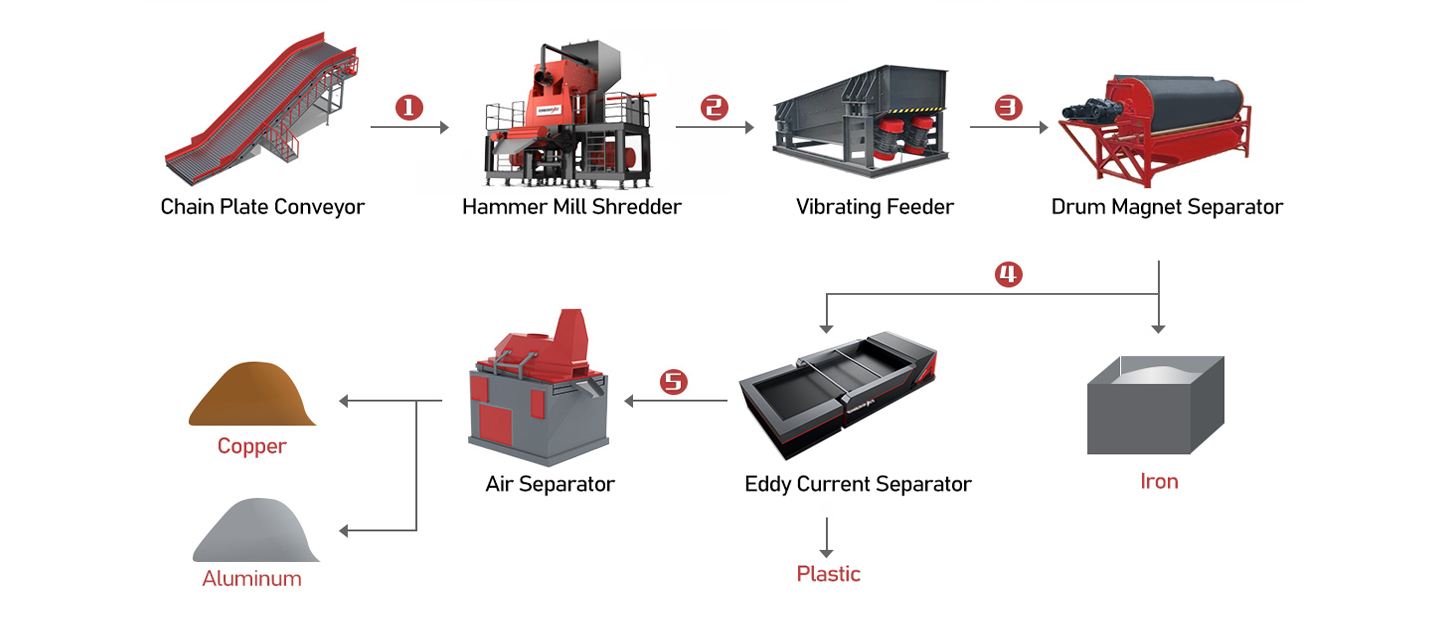 Chain Plate Conveyor

1

Hammer Mill Shredder

2

Vibrating Feeder

3

Drum Magnet Separator

4

Iron

Eddy Current Separator

Plastic

5

Air Separator

Copper

Aluminum